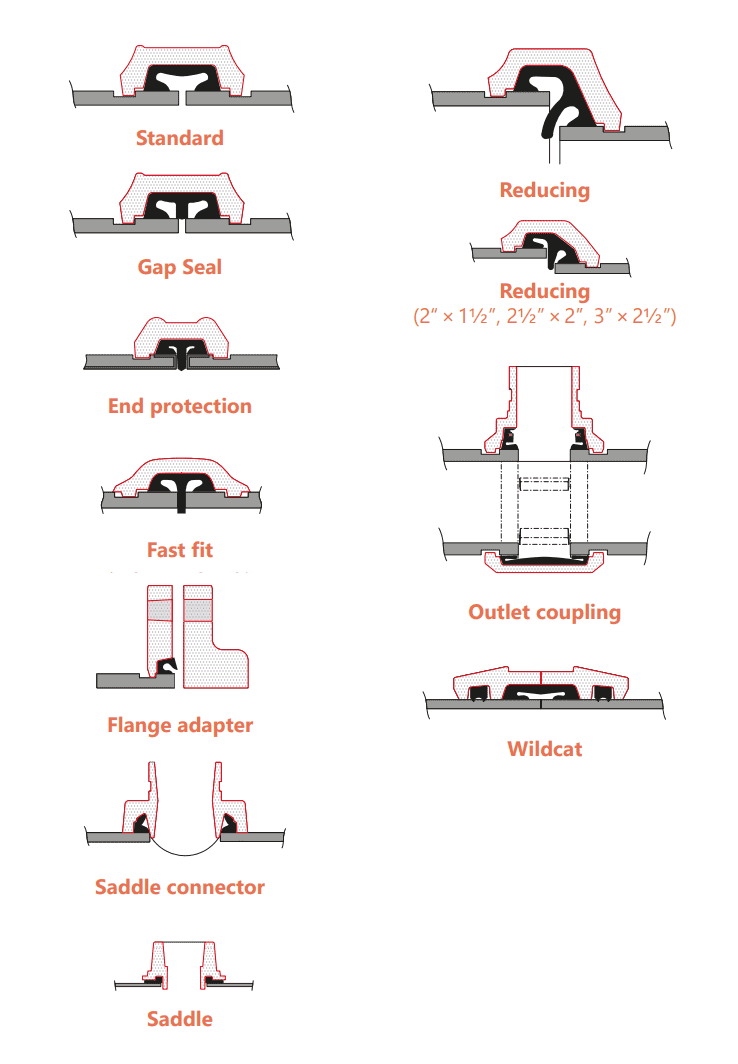 Standard

Gap Seal

End protection

Fast fit

Flange adapter

Saddle connector

Saddle

Reducing

Reducing
(2″ × 1½″, 2½″ × 2″, 3″ × 2½″)

Outlet coupling

Wildcat